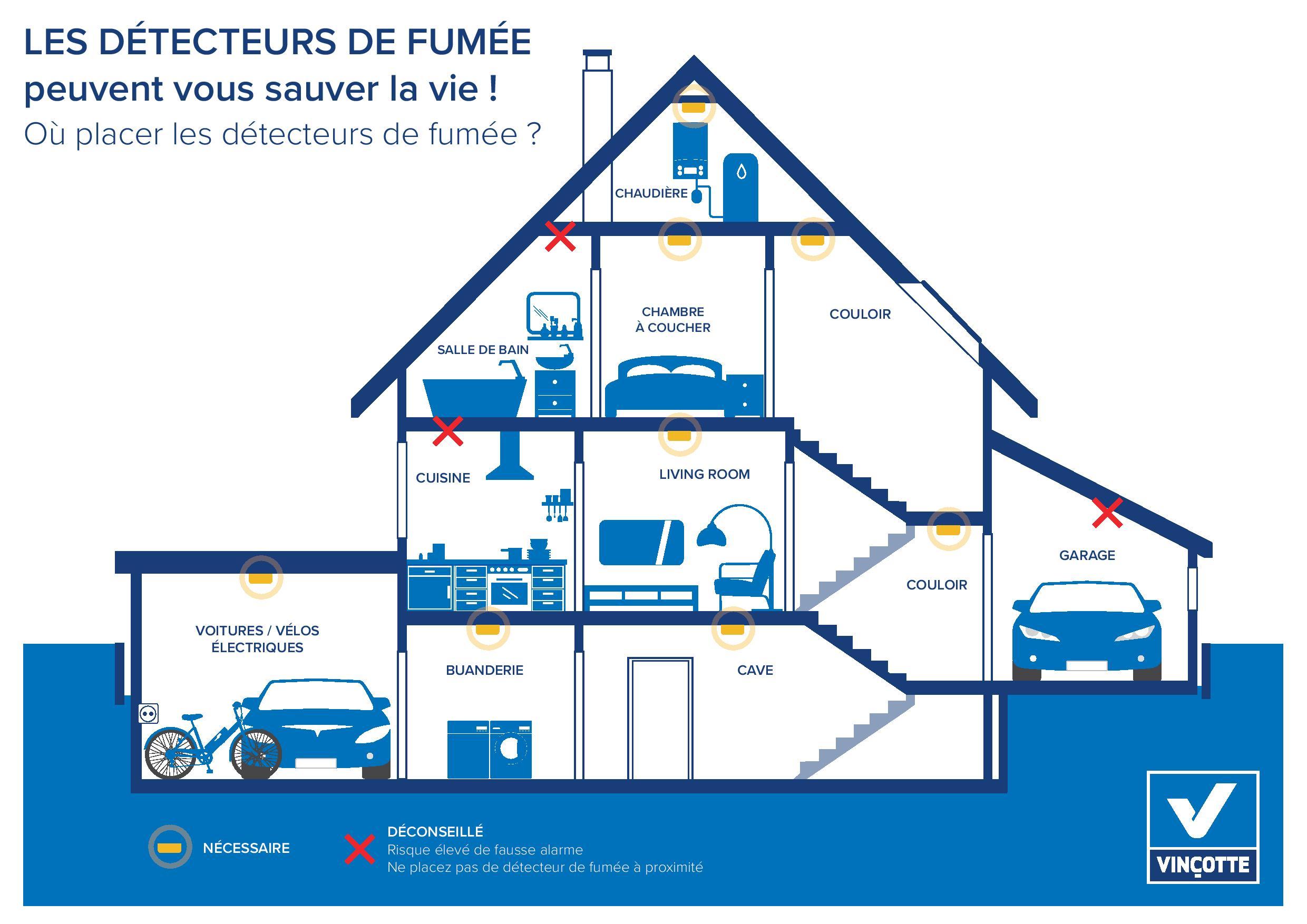 LES DÉTECTEURS DE FUMÉE
peuvent vous sauver la vie !
Où placer les détecteurs de fumée ?

CHAUDIÈRE

SALLE DE BAIN

CHAMBRE À COUCHER

COULOIR

CUISINE

LIVING ROOM

COULOIR

GARAGE

VOITURES / VÉLOS ÉLECTRIQUES

BUANDERIE

CAVE

NÉCESSAIRE

DÉCONSEILLÉ
Risque élevé de fausse alarme
Ne placez pas de détecteur de fumée à proximité

VINÇOTTE