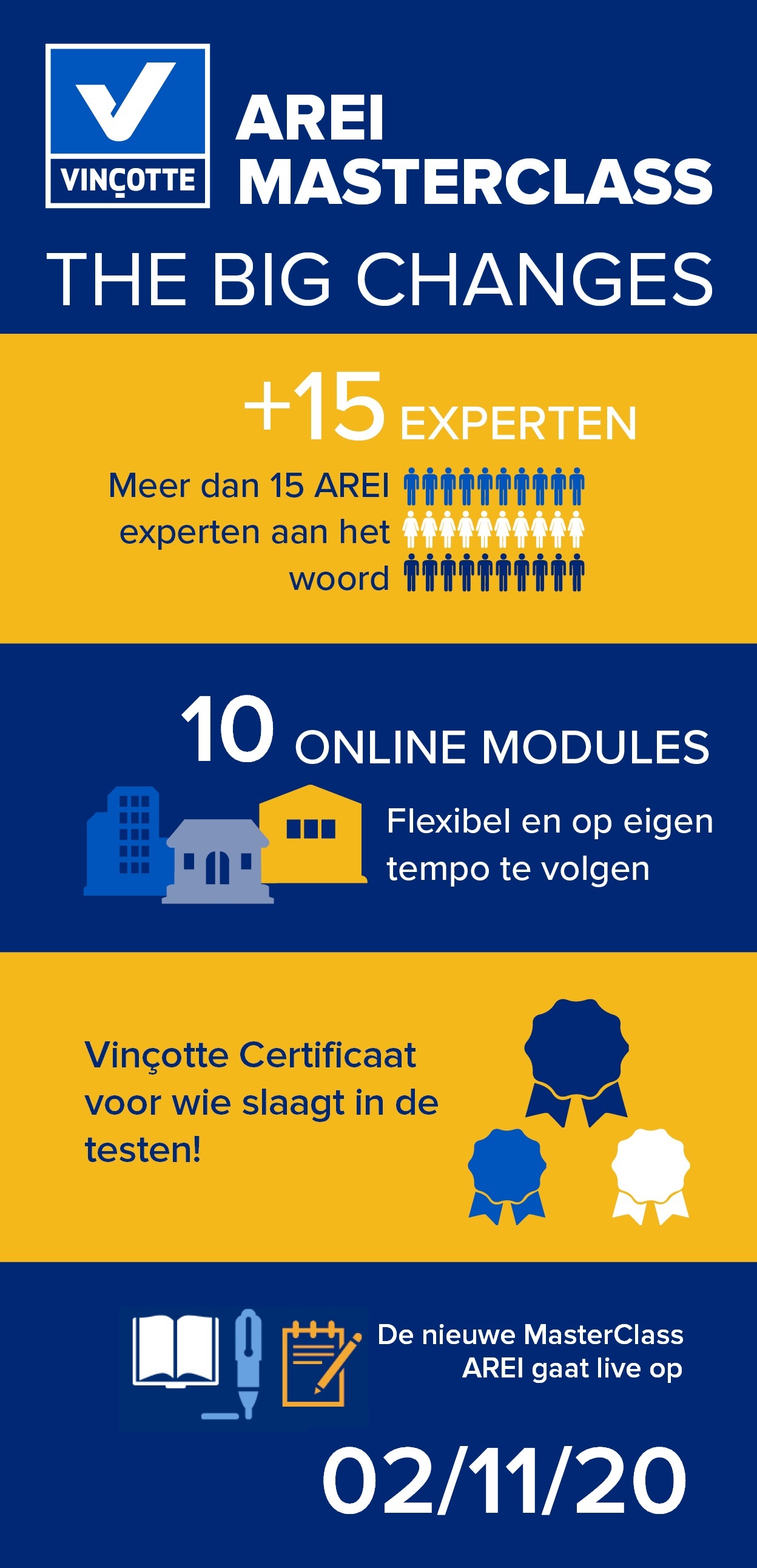 VINÇOTTE

AREI MASTERCLASS

THE BIG CHANGES

+15 EXPERTEN

Meer dan 15 AREI experten aan het woord

10 ONLINE MODULES

Flexibel en op eigen tempo te volgen

Vinçotte Certificaat voor wie slaagt in de testen!

De nieuwe MasterClass AREI gaat live op

02/11/20